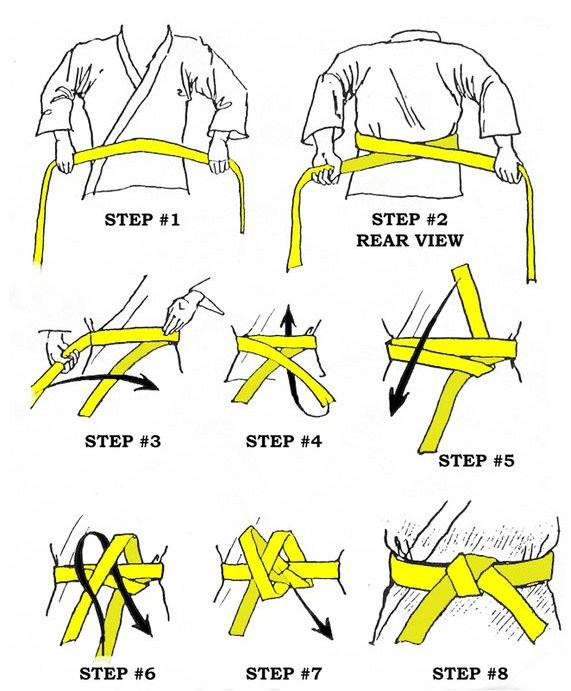 STEP #1

STEP #2
REAR VIEW

STEP #3

STEP #4

STEP #5

STEP #6

STEP #7

STEP #8